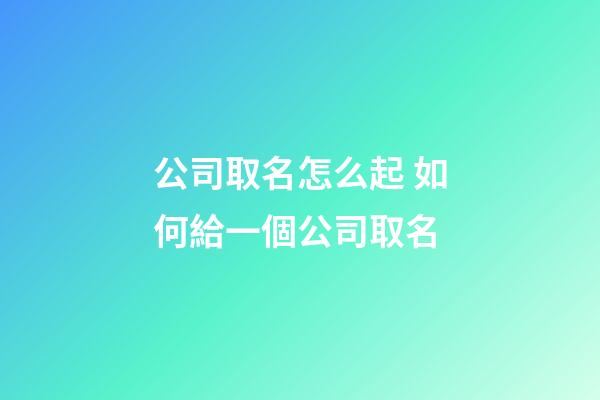 公司取名怎么起 如何給一個公司取名